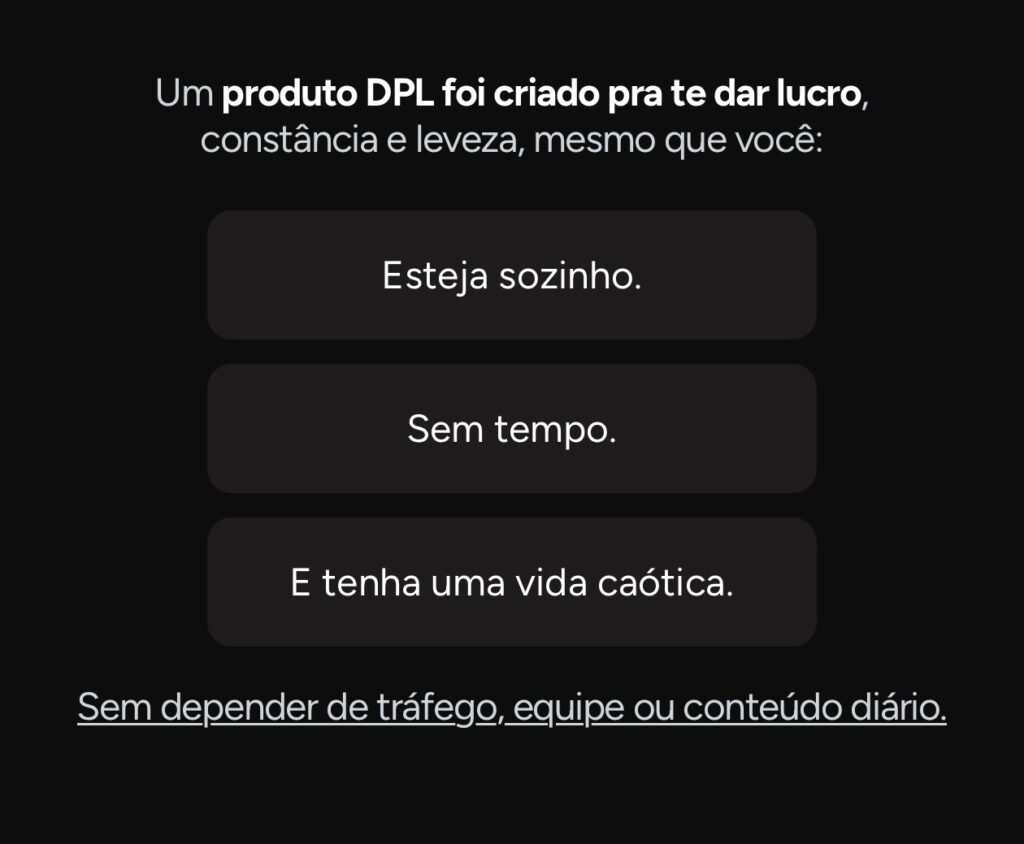 Um produto DPL foi criado pra te dar lucro, constância e leveza, mesmo que você:

Esteja sozinho.

Sem tempo.

E tenha uma vida caótica.

Sem depender de tráfego, equipe ou conteúdo diário.